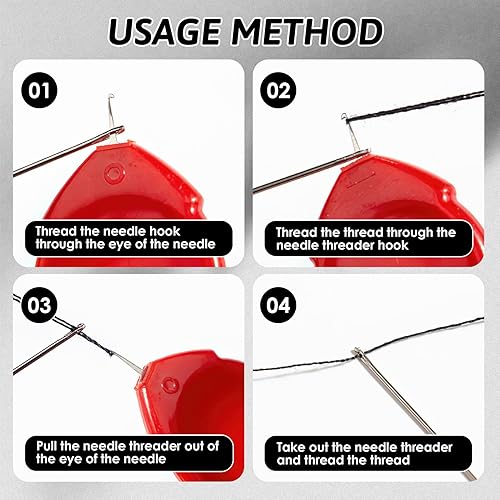 USAGE METHOD

01

Thread the needle hook through the eye of the needle

02

Thread the thread through the needle threader hook

03

Pull the needle threader out of the eye of the needle

04

Take out the needle threader and thread the thread