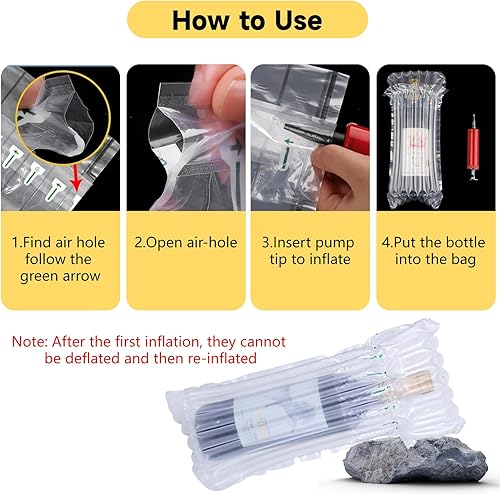 How to Use

1.Find air hole follow the green arrow

2.Open air-hole

3.Insert pump tip to inflate

4.Put the bottle into the bag

Note: After the first inflation, they cannot be deflated and then re-inflated