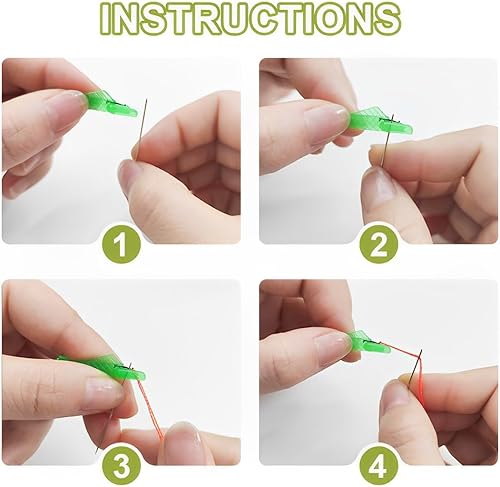 INSTRUCTIONS

1

2

3

4