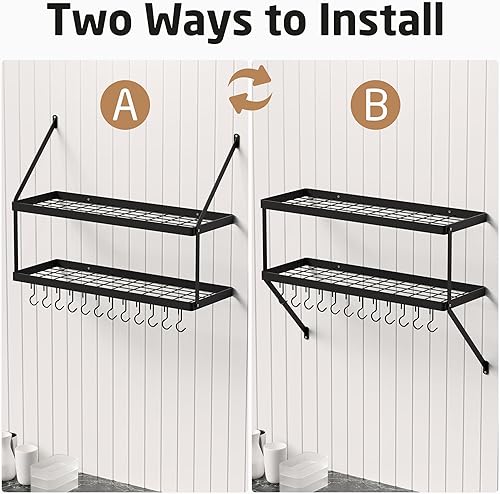 Two Ways to Install

A

B