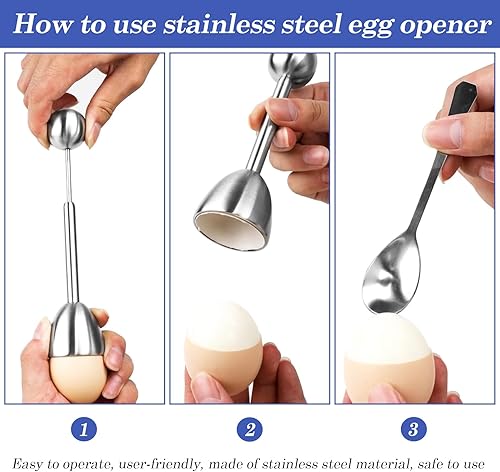 How to use stainless steel egg opener

1

2

3

Easy to operate, user-friendly, made of stainless steel material, safe to use