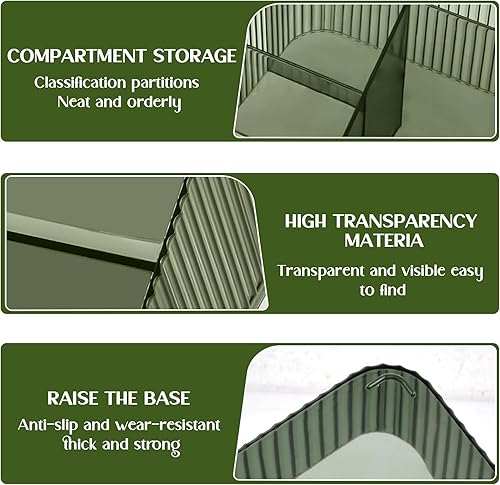 COMPARTMENT STORAGE
Classification partitions
Neat and orderly

HIGH TRANSPARENCY MATERIA
Transparent and visible easy to find

RAISE THE BASE
Anti-slip and wear-resistant thick and strong