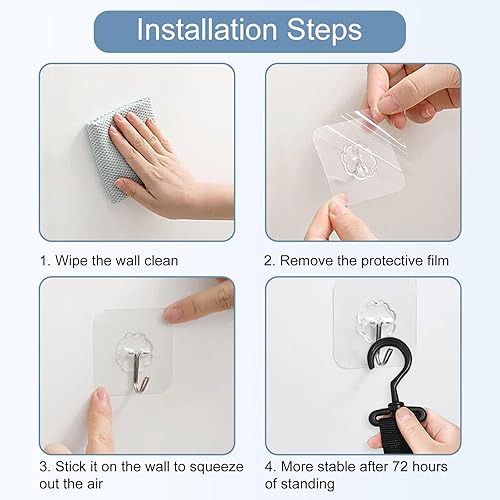 Installation Steps

1. Wipe the wall clean

2. Remove the protective film

3. Stick it on the wall to squeeze out the air

4. More stable after 72 hours of standing