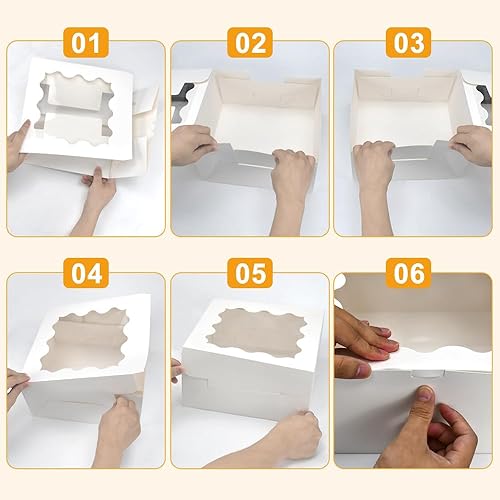 01

02

03

04

05

06