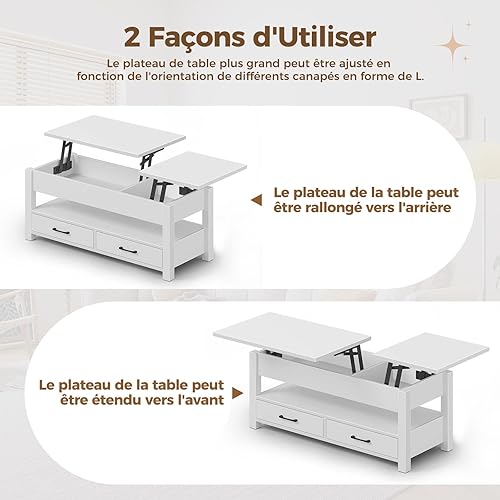 2 Façons d'Utiliser

Le plateau de table plus grand peut être ajusté en fonction de l'orientation de différents canapés en forme de L.

Le plateau de la table peut être rallongé vers l'arrière

Le plateau de la table peut être étendu vers l'avant