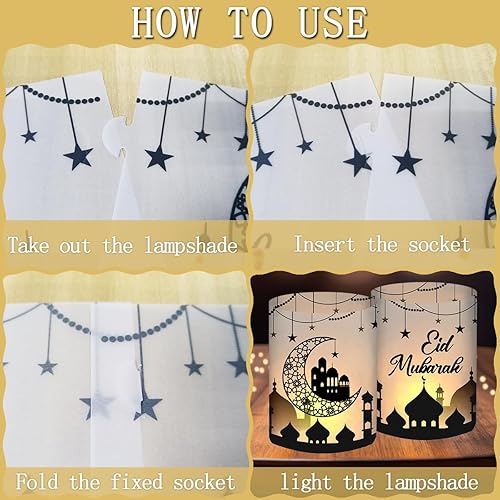 HOW TO USE

Take out the lampshade

Insert the socket

Fold the fixed socket

Eid Mubarak

light the lampshade