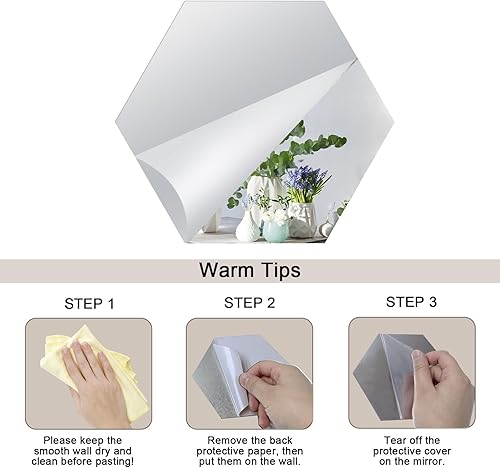 Warm Tips

STEP 1

Please keep the smooth wall dry and clean before pasting!

STEP 2

Remove the back protective paper, then put them on the wall.

STEP 3

Tear off the protective cover on the mirror.