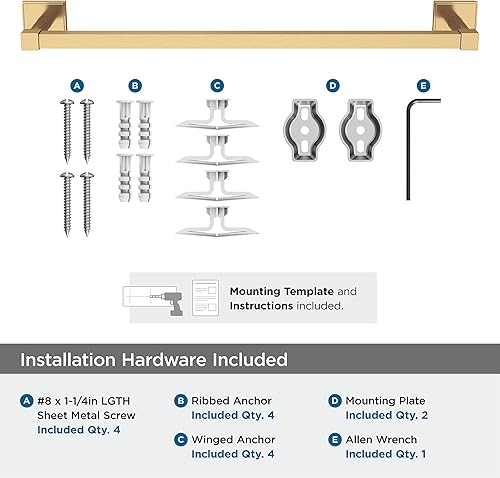 A B C D E

Mounting Template and Instructions included.

Installation Hardware Included

A #8 x 1-1/4in LGTH Sheet Metal Screw Included Qty. 4

B Ribbed Anchor Included Qty. 4

C Winged Anchor Included Qty. 4

D Mounting Plate Included Qty. 2

E Allen Wrench Included Qty. 1