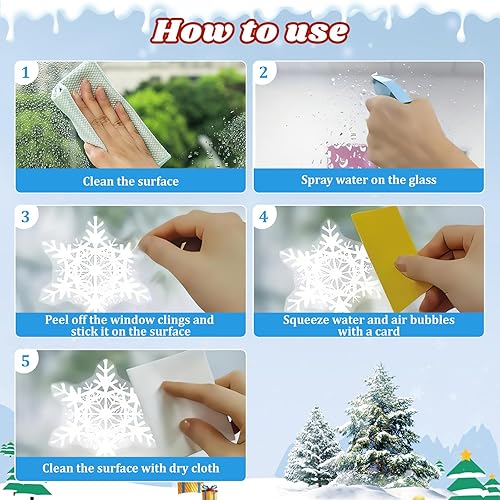 How to use

1
Clean the surface

2
Spray water on the glass

3
Peel off the window clings and stick it on the surface

4
Squeeze water and air bubbles with a card

5
Clean the surface with dry cloth