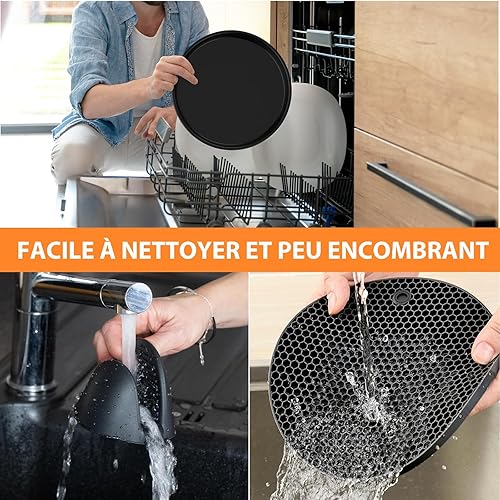 FACILE À NETTOYER ET PEU ENCOMBRANT