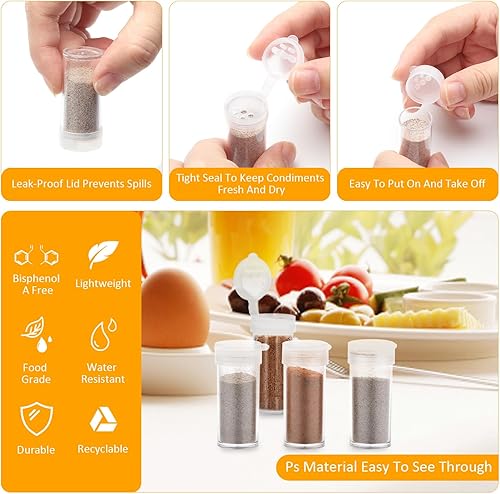 Leak-Proof Lid Prevents Spills

Tight Seal To Keep Condiments Fresh And Dry

Easy To Put On And Take Off

Bisphenol A Free

Lightweight

Food Grade

Water Resistant

Durable

Recyclable

Ps Material Easy To See Through