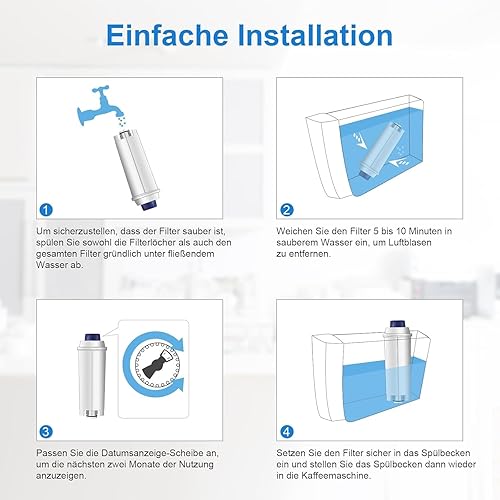 Einfache Installation

1

Um sicherzustellen, dass der Filter sauber ist, spülen Sie sowohl die Filterlöcher als auch den gesamten Filter gründlich unter fließendem Wasser ab.

2

Weichen Sie den Filter 5 bis 10 Minuten in sauberem Wasser ein, um Luftblasen zu entfernen.

3

Passen Sie die Datumsanzeige-Scheibe an, um die nächsten zwei Monate der Nutzung anzuzeigen.

4

Setzen Sie den Filter sicher in das Spülbecken ein und stellen Sie das Spülbecken dann wieder in die Kaffeemaschine.