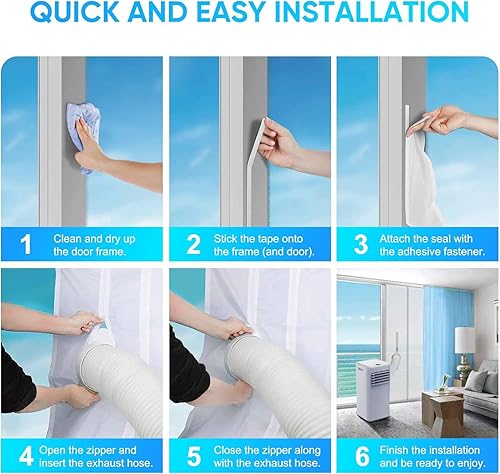 QUICK AND EASY INSTALLATION

1 Clean and dry up the door frame.

2 Stick the tape onto the frame (and door).

3 Attach the seal with the adhesive fastener.

4 Open the zipper and insert the exhaust hose.

5 Close the zipper along with the exhaust hose.

6 Finish the installation and be ready to enjoy.