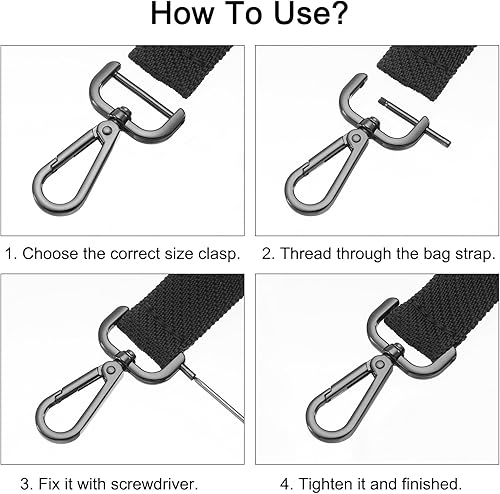 How To Use?

1. Choose the correct size clasp.

2. Thread through the bag strap.

3. Fix it with screwdriver.

4. Tighten it and finished.