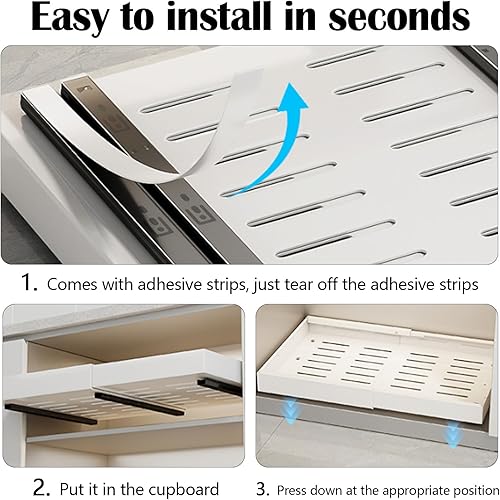 Easy to install in seconds

1. Comes with adhesive strips, just tear off the adhesive strips

2. Put it in the cupboard

3. Press down at the appropriate position