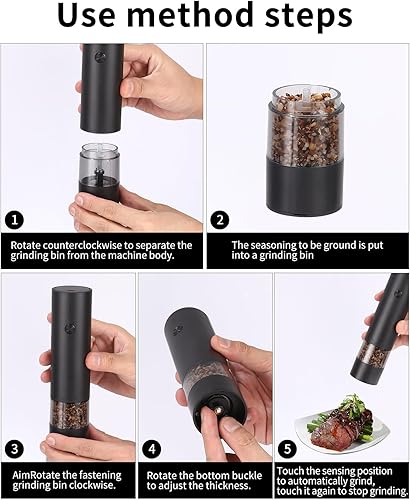 Use method steps

1
Rotate counterclockwise to separate the grinding bin from the machine body.

2
The seasoning to be ground is put into a grinding bin

3
AimRotate the fastening grinding bin clockwise.

4
Rotate the bottom buckle to adjust the thickness.

5
Touch the sensing position to automatically grind, touch it again to stop grinding.