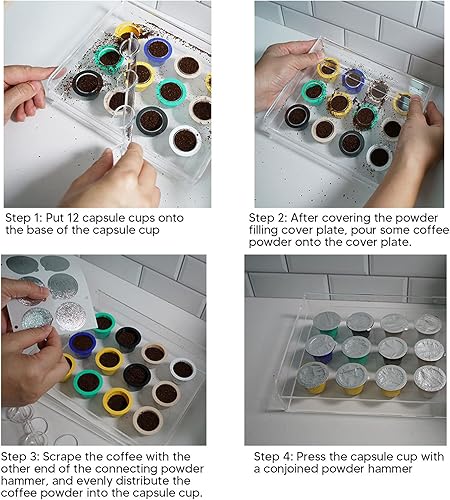 Step 1: Put 12 capsule cups onto the base of the capsule cup

Step 2: After covering the powder filling cover plate, pour some coffee powder onto the cover plate.

Step 3: Scrape the coffee with the other end of the connecting powder hammer, and evenly distribute the coffee powder into the capsule cup.

Step 4: Press the capsule cup with a conjoined powder hammer