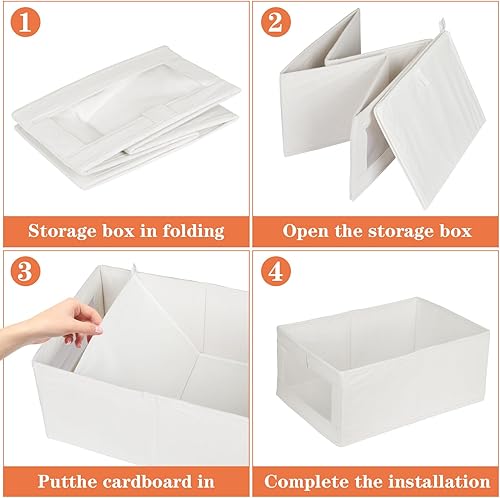 1

Storage box in folding

2

Open the storage box

3

Putthe cardboard in

4

Complete the installation