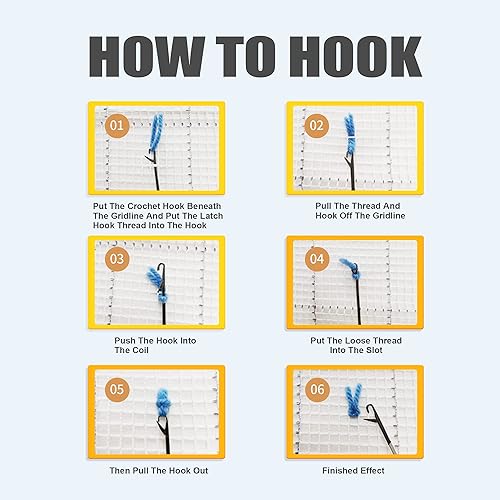 HOW TO HOOK

01

Put The Crochet Hook Beneath The Gridline And Put The Latch Hook Thread Into The Hook

02

Pull The Thread And Hook Off The Gridline

03

Push The Hook Into The Coil

04

Put The Loose Thread Into The Slot

05

Then Pull The Hook Out

06

Finished Effect