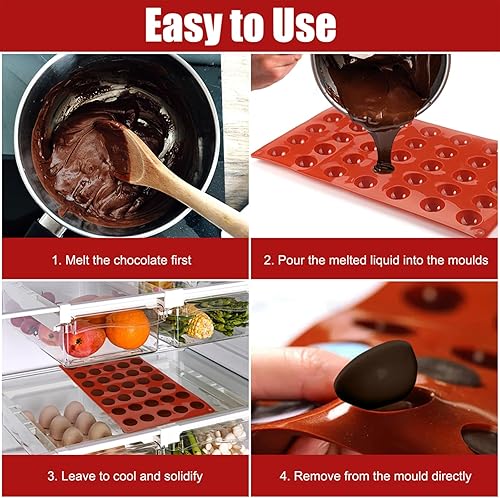 Easy to Use

1. Melt the chocolate first

2. Pour the melted liquid into the moulds

3. Leave to cool and solidify

4. Remove from the mould directly