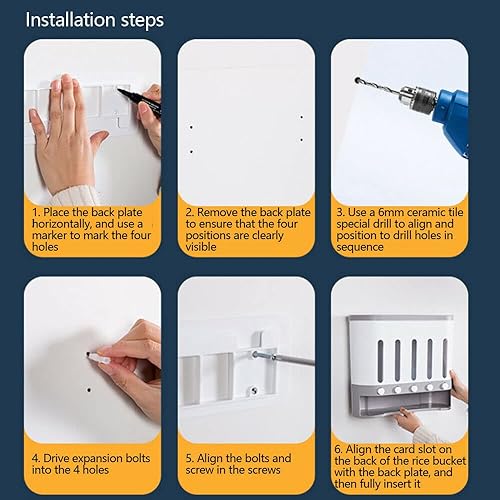 Installation steps

1. Place the back plate horizontally, and use a marker to mark the four holes

2. Remove the back plate to ensure that the four positions are clearly visible

3. Use a 6mm ceramic tile special drill to align and position to drill holes in sequence

4. Drive expansion bolts into the 4 holes

5. Align the bolts and screw in the screws

6. Align the card slot on the back of the rice bucket with the back plate, and then fully insert it