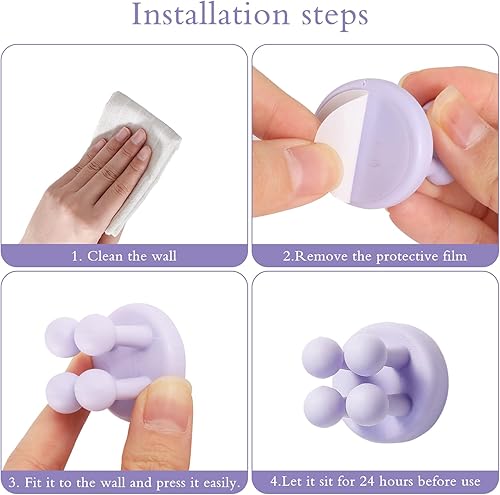 Installation steps

1. Clean the wall

2.Remove the protective film

3. Fit it to the wall and press it easily.

4.Let it sit for 24 hours before use