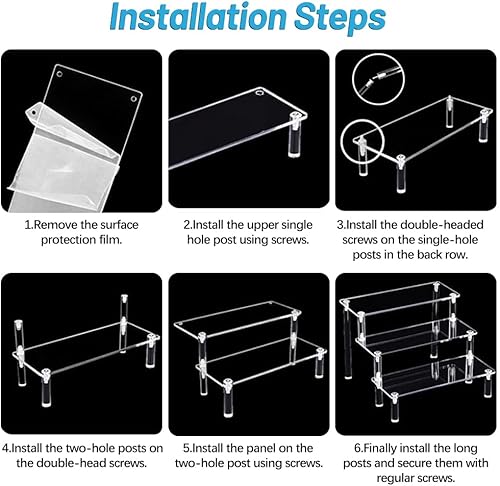 Installation Steps

1.Remove the surface protection film.

2.Install the upper single hole post using screws.

3.Install the double-headed screws on the single-hole posts in the back row.

4.Install the two-hole posts on the double-head screws.

5.Install the panel on the two-hole post using screws.

6.Finally install the long posts and secure them with regular screws.