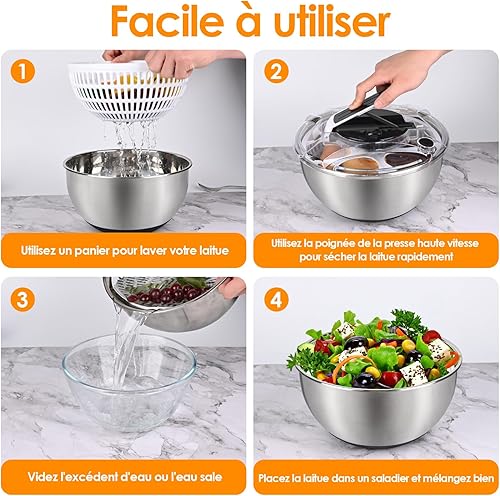 Facile à utiliser

1

Utilisez un panier pour laver votre laitue

2

Utilisez la poignée de la presse haute vitesse pour sécher la laitue rapidement

3

Videz l'excédent d'eau ou l'eau sale

4

Placez la laitue dans un saladier et mélangez bien