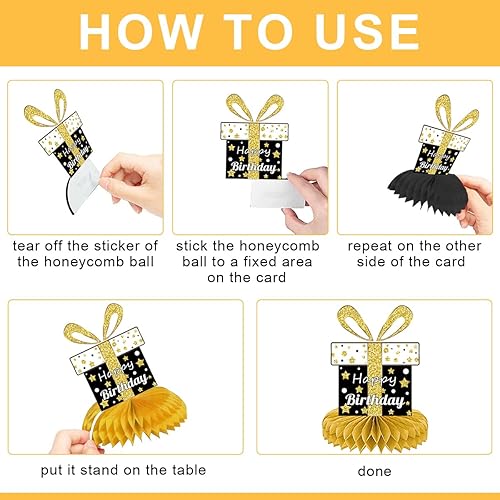 HOW TO USE

Happy Birthday

tear off the sticker of the honeycomb ball

Happy Birthday

stick the honeycomb ball to a fixed area on the card

Happy Birthday

repeat on the other side of the card

Happy Birthday

put it stand on the table

Happy Birthday

done