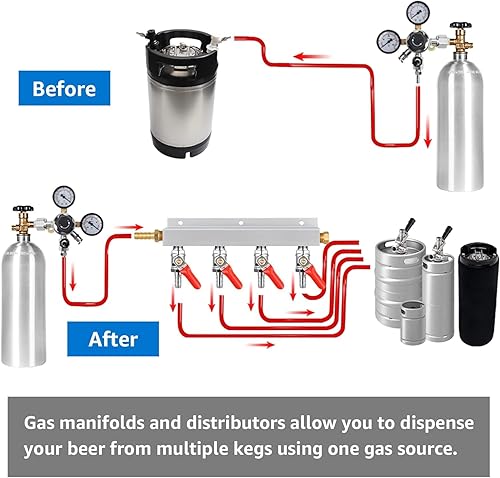 Before

After

Gas manifolds and distributors allow you to dispense your beer from multiple kegs using one gas source.