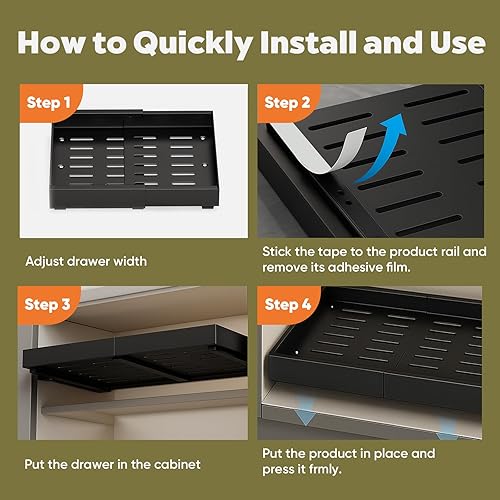 How to Quickly Install and Use

Step 1

Adjust drawer width

Step 2

Stick the tape to the product rail and remove its adhesive film.

Step 3

Put the drawer in the cabinet

Step 4

Put the product in place and press it frmly.