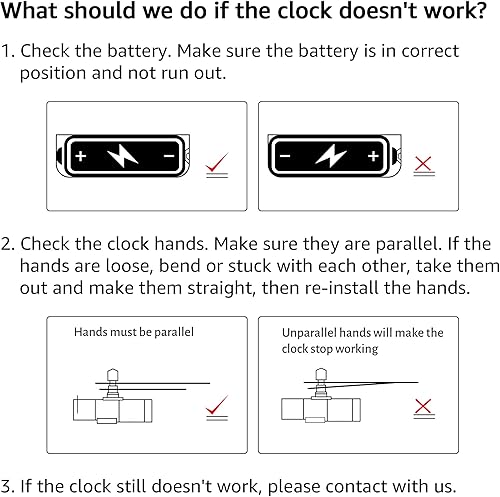 What should we do if the clock doesn't work?

1. Check the battery. Make sure the battery is in correct position and not run out.

+ −

− +

2. Check the clock hands. Make sure they are parallel. If the hands are loose, bend or stuck with each other, take them out and make them straight, then re-install the hands.

Hands must be parallel

Unparallel hands will make the clock stop working

3. If the clock still doesn't work, please contact with us.