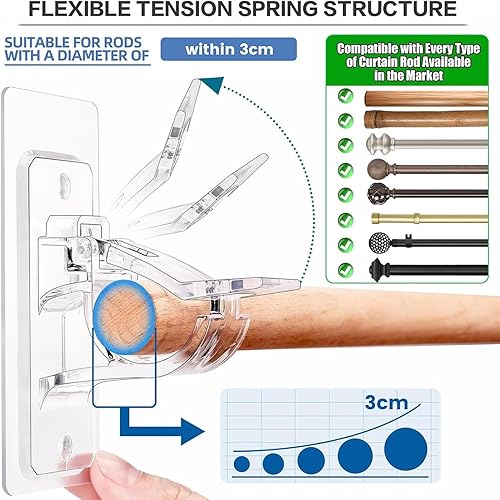 FLEXIBLE TENSION SPRING STRUCTURE

SUITABLE FOR RODS WITH A DIAMETER OF

within 3cm

Compatible with Every Type of Curtain Rod Available in the Market

3cm