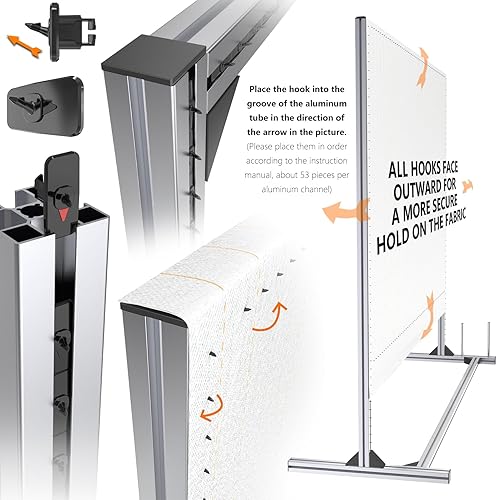 Place the hook into the groove of the aluminum tube in the direction of the arrow in the picture.
(Please place them in order according to the instruction manual, about 53 pieces per aluminum channel)

ALL HOOKS FACE OUTWARD FOR A MORE SECURE HOLD ON THE FABRIC