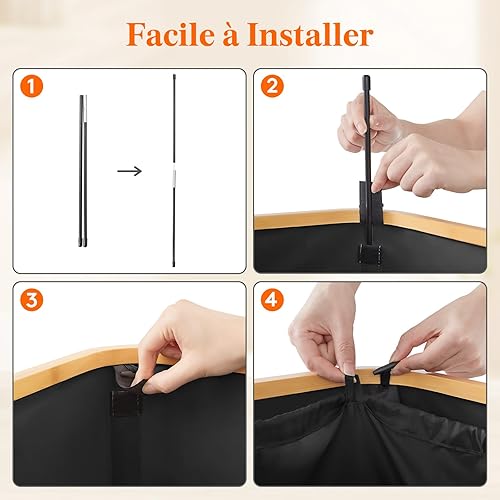 Facile à Installer

1

2

3

4