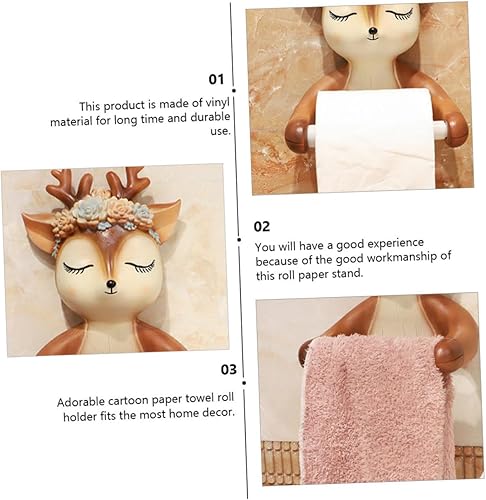 01

This product is made of vinyl material for long time and durable use.

02

You will have a good experience because of the good workmanship of this roll paper stand.

03

Adorable cartoon paper towel roll holder fits the most home decor.