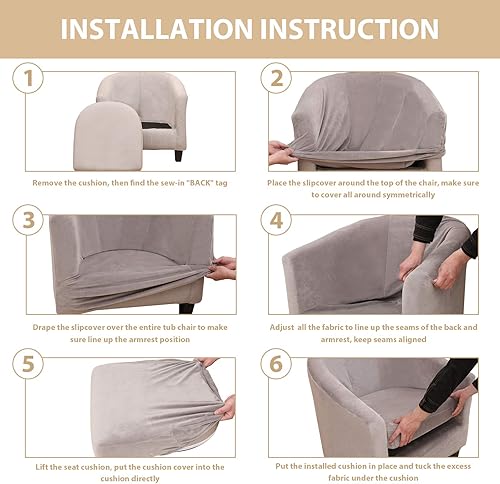 INSTALLATION INSTRUCTION

1

Remove the cushion, then find the sew-in "BACK" tag

2

Place the slipcover around the top of the chair, make sure to cover all around symmetrically

3

Drape the slipcover over the entire tub chair to make sure line up the armrest position

4

Adjust all the fabric to line up the seams of the back and armrest, keep seams aligned

5

Lift the seat cushion, put the cushion cover into the cushion directly

6

Put the installed cushion in place and tuck the excess fabric under the cushion