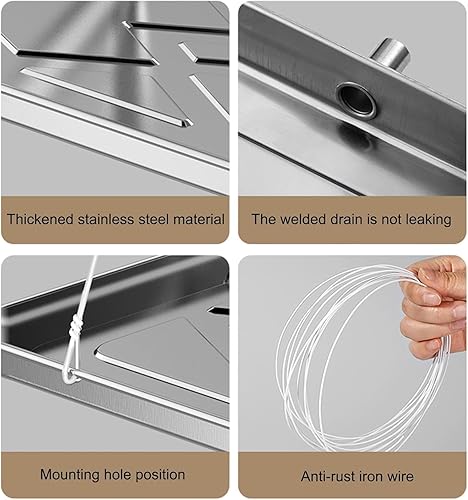 Thickened stainless steel material

The welded drain is not leaking

Mounting hole position

Anti-rust iron wire