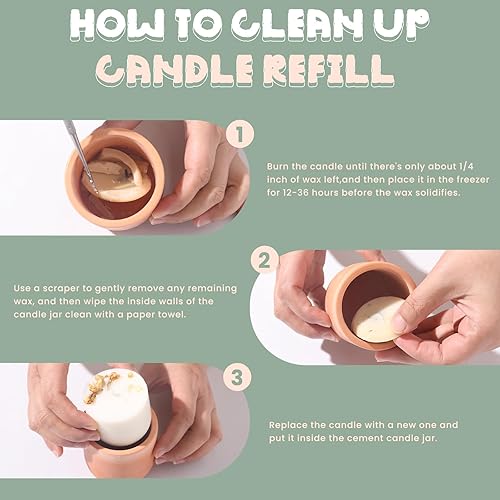 HOW TO CLEAN UP
CANDLE REFILL

1

Burn the candle until there's only about 1/4 inch of wax left,and then place it in the freezer for 12-36 hours before the wax solidifies.

2

Use a scraper to gently remove any remaining wax, and then wipe the inside walls of the candle jar clean with a paper towel.

3

Replace the candle with a new one and put it inside the cement candle jar.