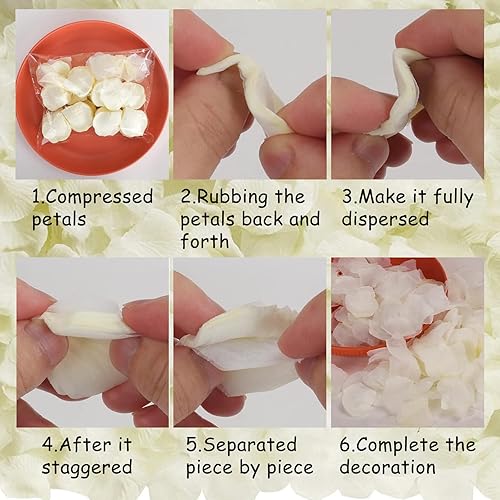 1.Compressed petals

2.Rubbing the petals back and forth

3.Make it fully dispersed

4.After it staggered

5.Separated piece by piece

6.Complete the decoration