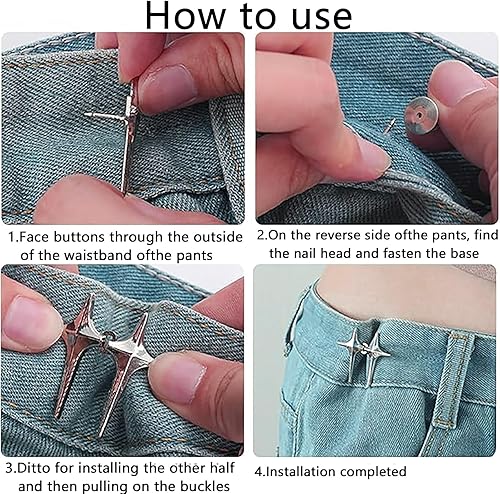 How to use

1.Face buttons through the outside of the waistband ofthe pants

2.On the reverse side ofthe pants, find the nail head and fasten the base

3.Ditto for installing the other half and then pulling on the buckles

4.Installation completed