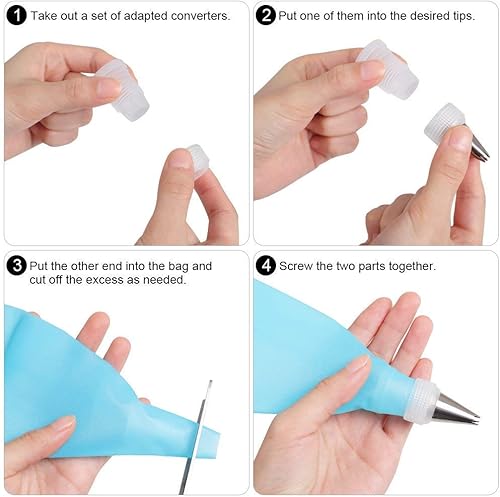 1 Take out a set of adapted converters.

2 Put one of them into the desired tips.

3 Put the other end into the bag and cut off the excess as needed.

4 Screw the two parts together.