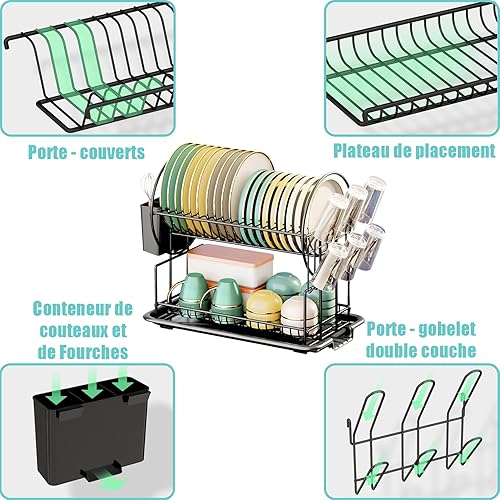 Porte - couverts

Plateau de placement

Conteneur de couteaux et de Fourches

Porte - gobelet double couche