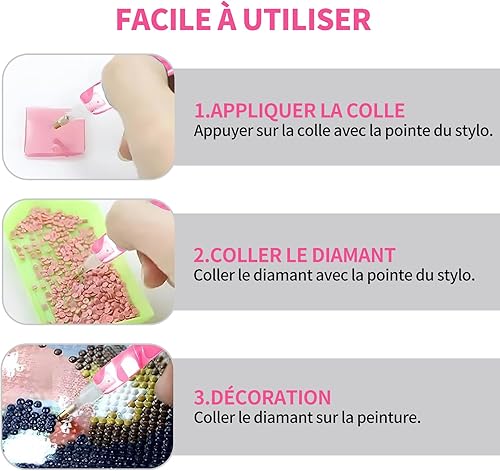 FACILE À UTILISER

1.APPLIQUER LA COLLE
Appuyer sur la colle avec la pointe du stylo.

2.COLLER LE DIAMANT
Coller le diamant avec la pointe du stylo.

3.DÉCORATION
Coller le diamant sur la peinture.