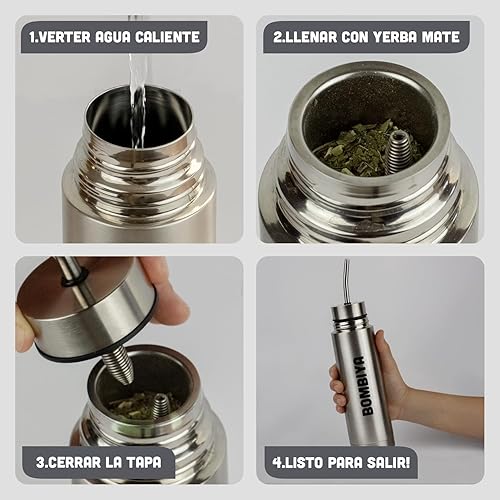 1.VERTER AGUA CALIENTE

2.LLENAR CON YERBA MATE

3.CERRAR LA TAPA

BOMBIYA

4.LISTO PARA SALIR!