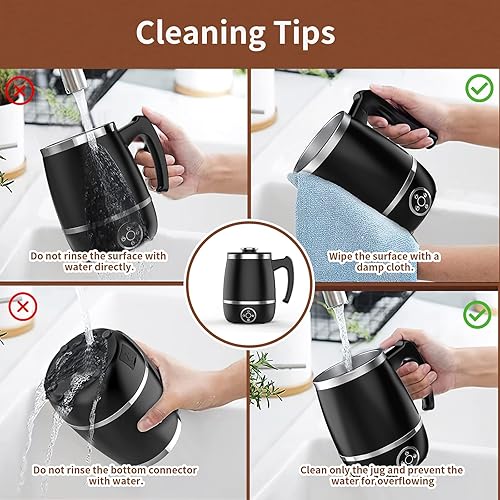 Cleaning Tips

Do not rinse the surface with water directly.

Wipe the surface with a damp cloth.

Do not rinse the bottom connector with water.

Clean only the jug and prevent the water for overflowing