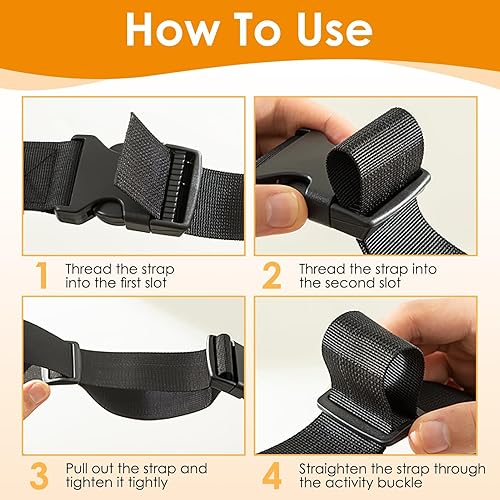 How To Use

1 Thread the strap into the first slot

2 Thread the strap into the second slot

3 Pull out the strap and tighten it tightly

4 Straighten the strap through the activity buckle