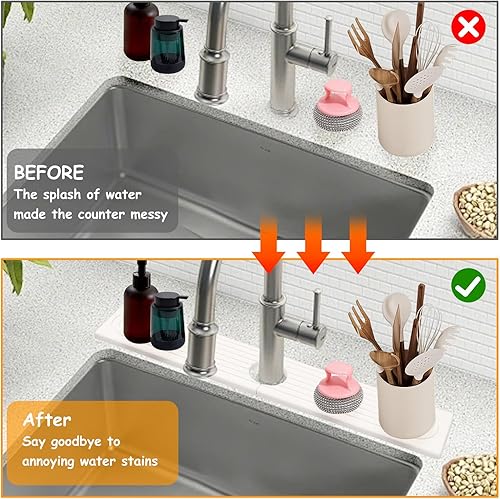 BEFORE
The splash of water made the counter messy

After
Say goodbye to annoying water stains