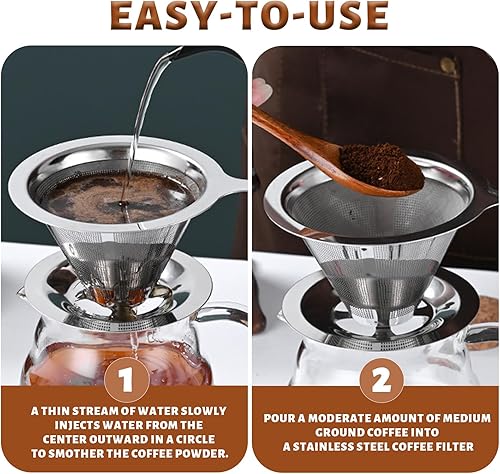 EASY-TO-USE

1

A THIN STREAM OF WATER SLOWLY INJECTS WATER FROM THE CENTER OUTWARD IN A CIRCLE TO SMOTHER THE COFFEE POWDER.

2

POUR A MODERATE AMOUNT OF MEDIUM GROUND COFFEE INTO A STAINLESS STEEL COFFEE FILTER