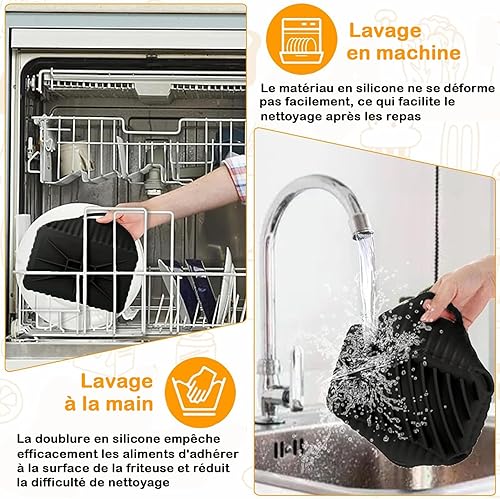 Lavage en machine

Le matériau en silicone ne se déforme pas facilement, ce qui facilite le nettoyage après les repas

Lavage à la main

La doublure en silicone empêche efficacement les aliments d'adhérer à la surface de la friteuse et réduit la difficulté de nettoyage